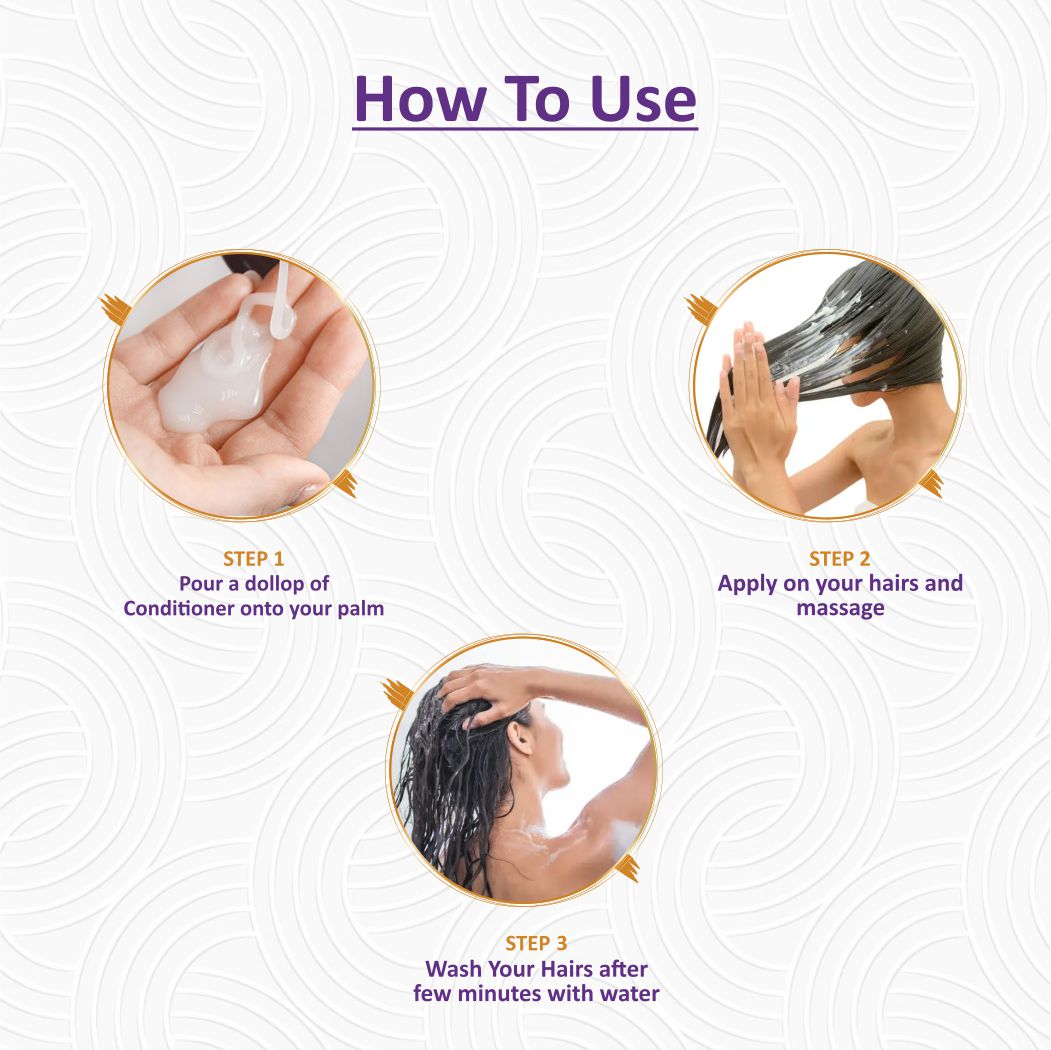 How To Use

STEP 1
Pour a dollop of Conditioner onto your palm

STEP 2
Apply on your hairs and massage

STEP 3
Wash Your Hairs after few minutes with water