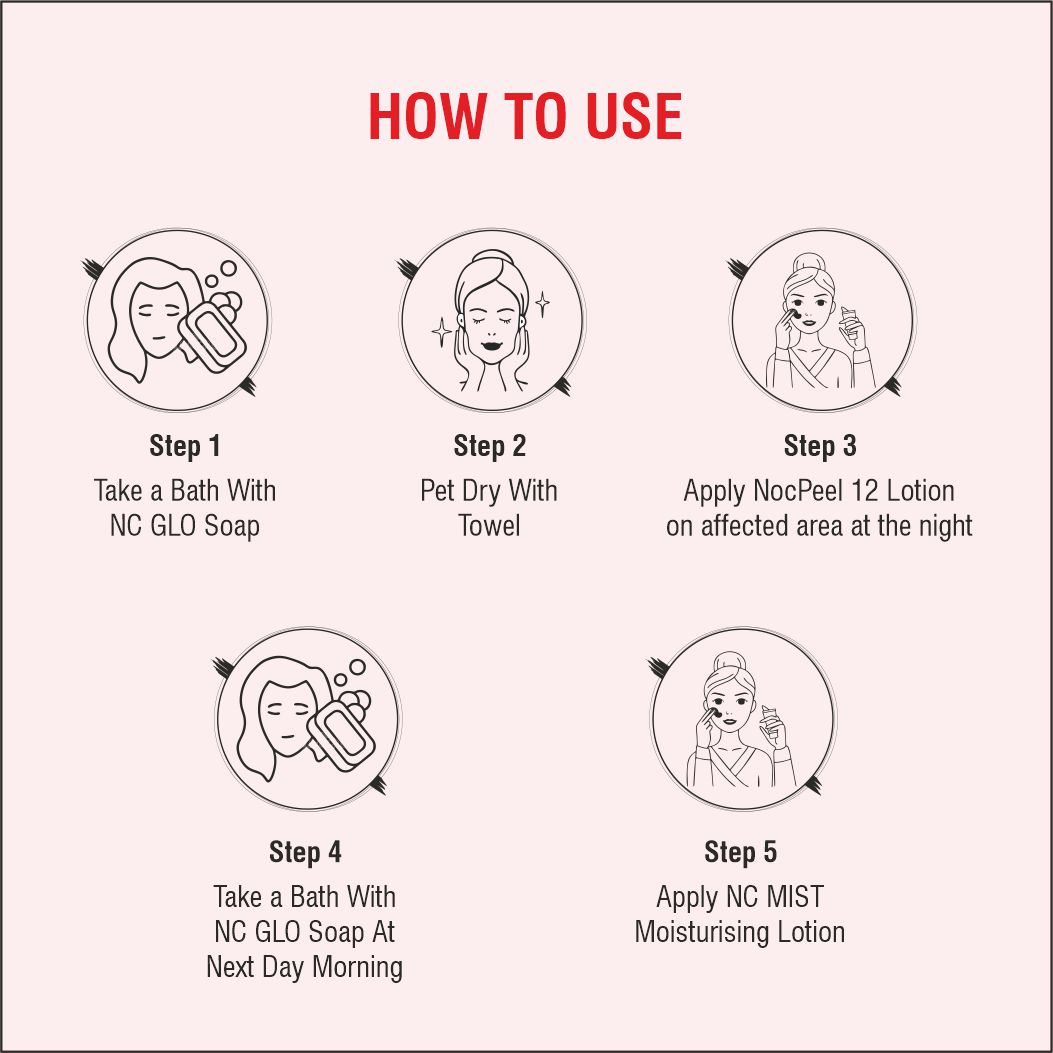 HOW TO USE

Step 1
Take a Bath With NC GLO Soap

Step 2
Pet Dry With Towel

Step 3
Apply NocPeel 12 Lotion on affected area at the night

Step 4
Take a Bath With NC GLO Soap At Next Day Morning

Step 5
Apply NC MIST Moisturising Lotion